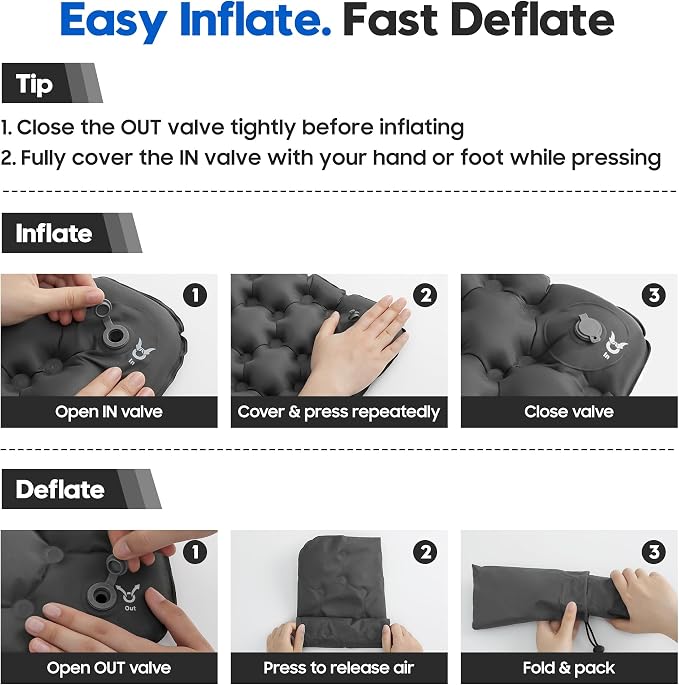 Easy Inflate. Fast Deflate

Tip

1. Close the OUT valve tightly before inflating
2. Fully cover the IN valve with your hand or foot while pressing

Inflate

1
In
Open IN valve

2
Cover & press repeatedly

3
In
Close valve

Deflate

1
Out
Open OUT valve

2
Press to release air

3
Fold & pack