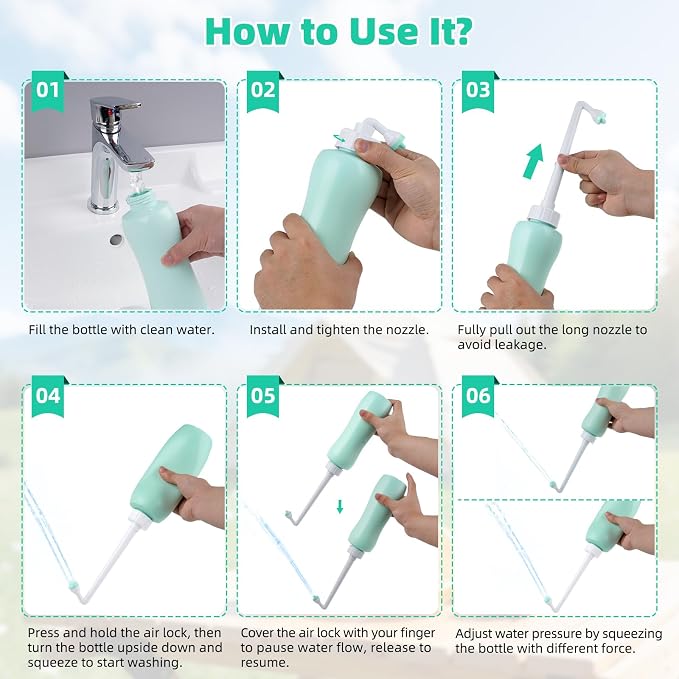 How to Use It?

01

Fill the bottle with clean water.

02

Install and tighten the nozzle.

03

Fully pull out the long nozzle to avoid leakage.

04

Press and hold the air lock, then turn the bottle upside down and squeeze to start washing.

05

Cover the air lock with your finger to pause water flow, release to resume.

06

Adjust water pressure by squeezing the bottle with different force.