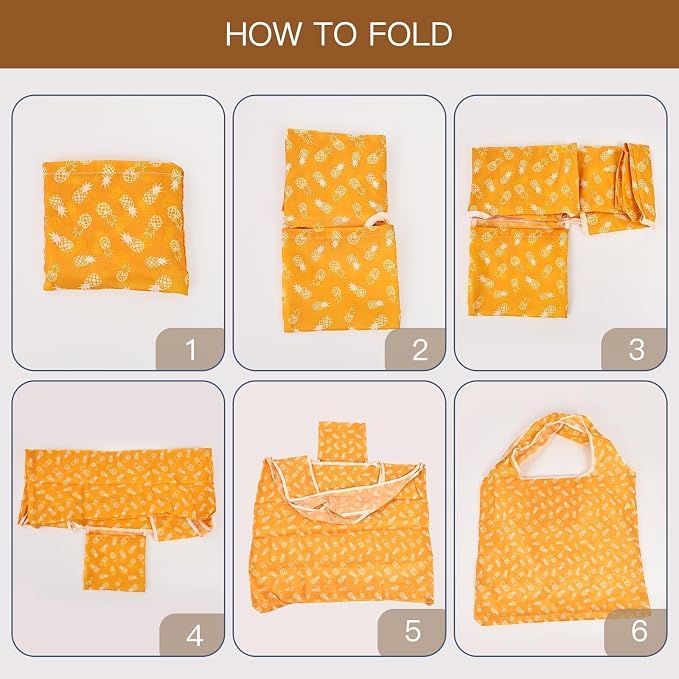 HOW TO FOLD

1

2

3

4

5

6