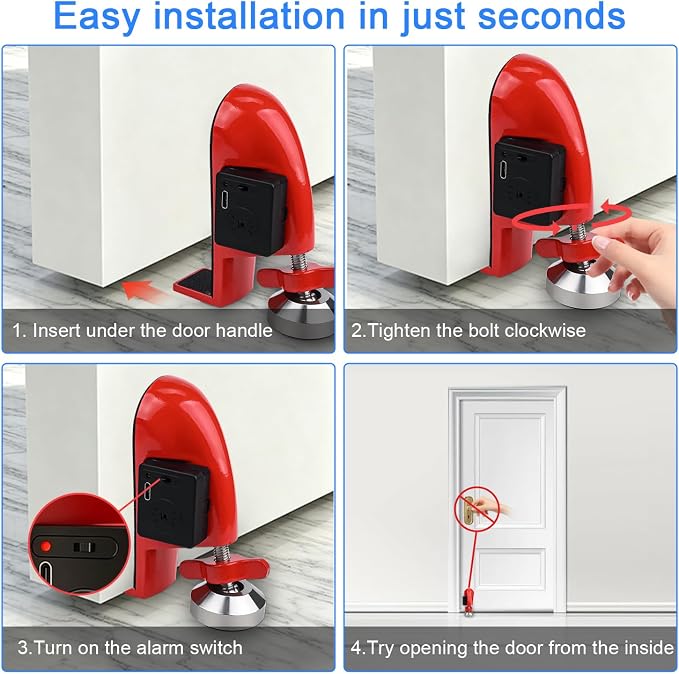 Easy installation in just seconds

1. Insert under the door handle

2.Tighten the bolt clockwise

3.Turn on the alarm switch

4.Try opening the door from the inside