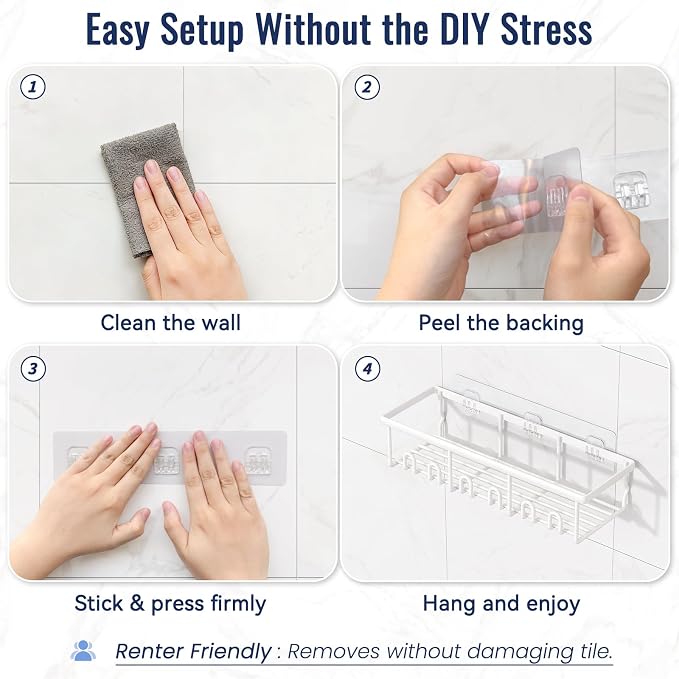 Easy Setup Without the DIY Stress

1

Clean the wall

2

Peel the backing

3

Stick & press firmly

4

Hang and enjoy

Renter Friendly : Removes without damaging tile.