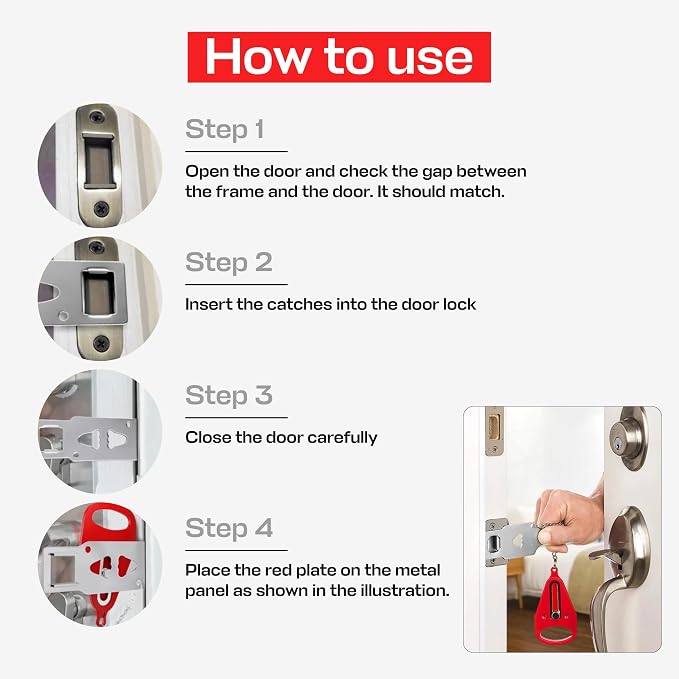 How to use

Step 1

Open the door and check the gap between the frame and the door. It should match.

Step 2

Insert the catches into the door lock

Step 3

Close the door carefully

Step 4

Place the red plate on the metal panel as shown in the illustration.