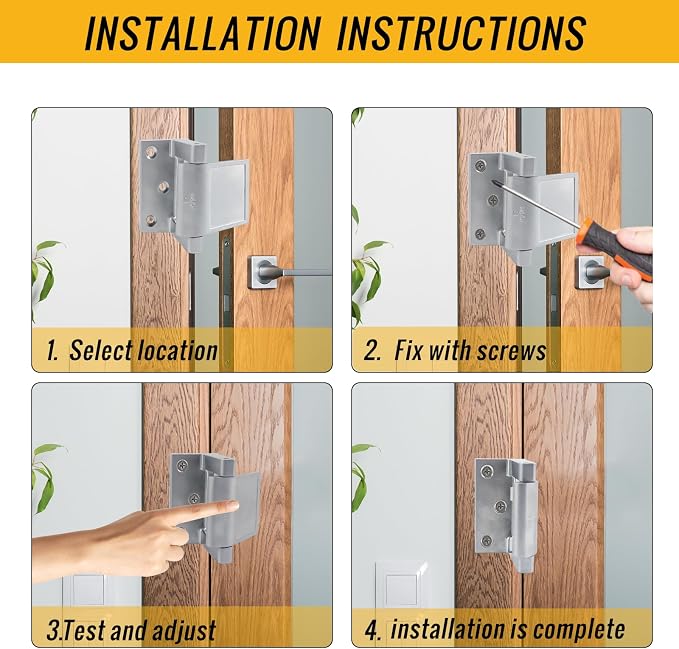 INSTALLATION INSTRUCTIONS

1. Select location

2. Fix with screws

3.Test and adjust

4. installation is complete