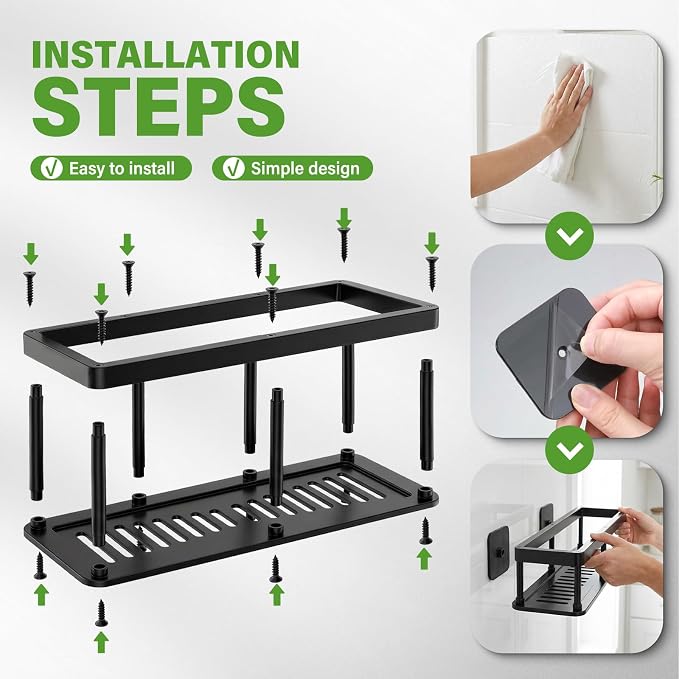 INSTALLATION STEPS

Easy to install

Simple design