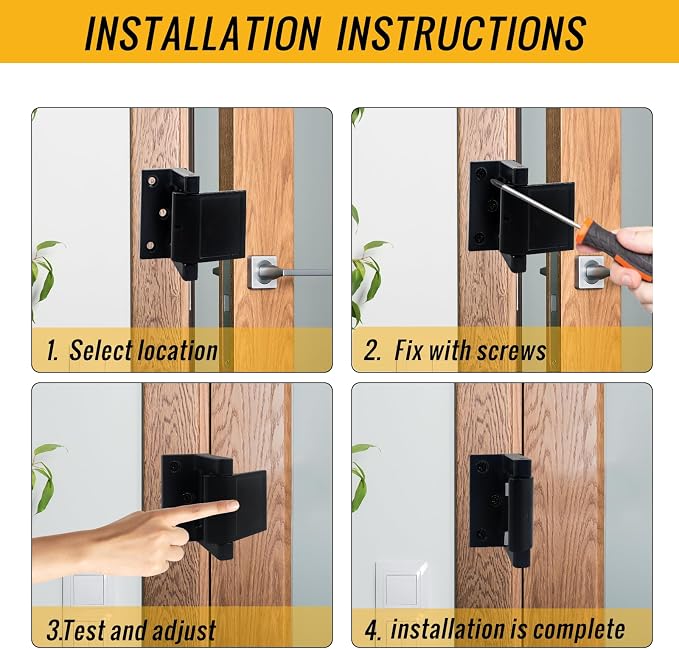 INSTALLATION INSTRUCTIONS

1. Select location

2. Fix with screws

3.Test and adjust

4. installation is complete