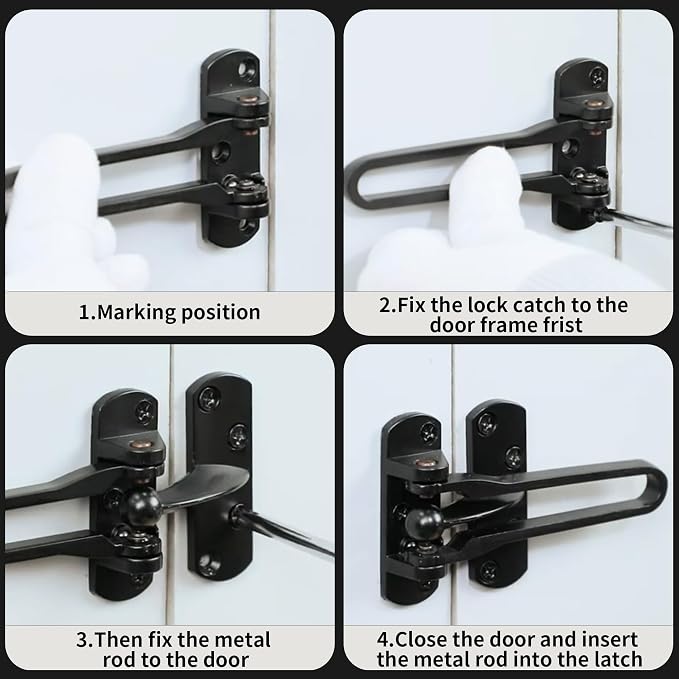 1.Marking position

2.Fix the lock catch to the door frame frist

3.Then fix the metal rod to the door

4.Close the door and insert the metal rod into the latch