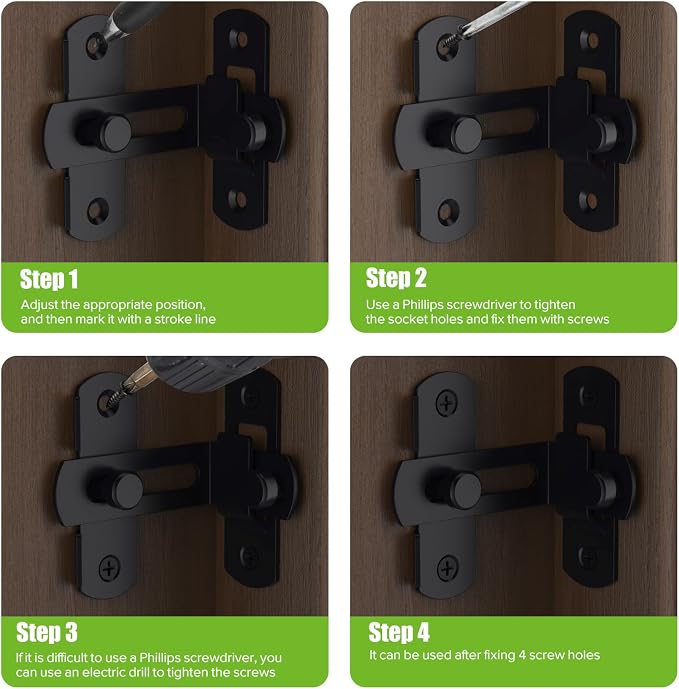 Step 1
Adjust the appropriate position, and then mark it with a stroke line

Step 2
Use a Phillips screwdriver to tighten the socket holes and fix them with screws

Step 3
If it is difficult to use a Phillips screwdriver, you can use an electric drill to tighten the screws

Step 4
It can be used after fixing 4 screw holes