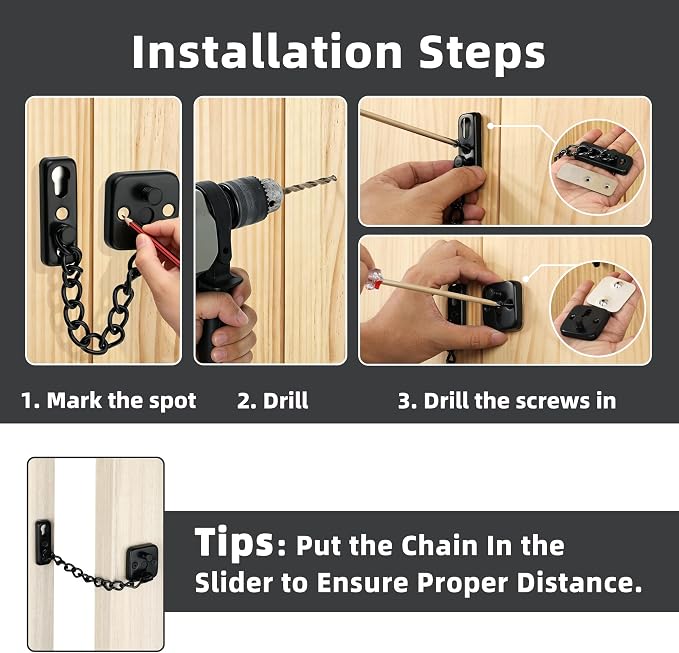 Installation Steps

1. Mark the spot

2. Drill

3. Drill the screws in

Tips: Put the Chain In the Slider to Ensure Proper Distance.