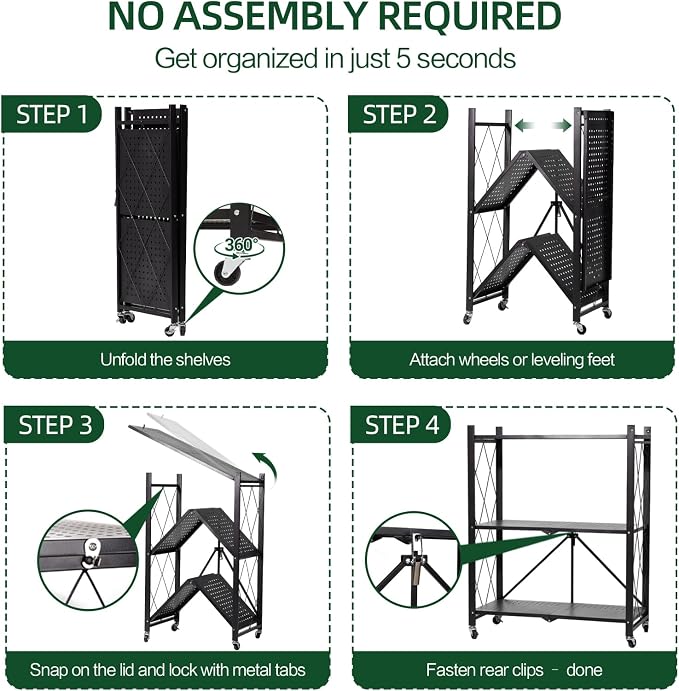 NO ASSEMBLY REQUIRED

Get organized in just 5 seconds

STEP 1

360°

Unfold the shelves

STEP 2

Attach wheels or leveling feet

STEP 3

Snap on the lid and lock with metal tabs

STEP 4

Fasten rear clips - done