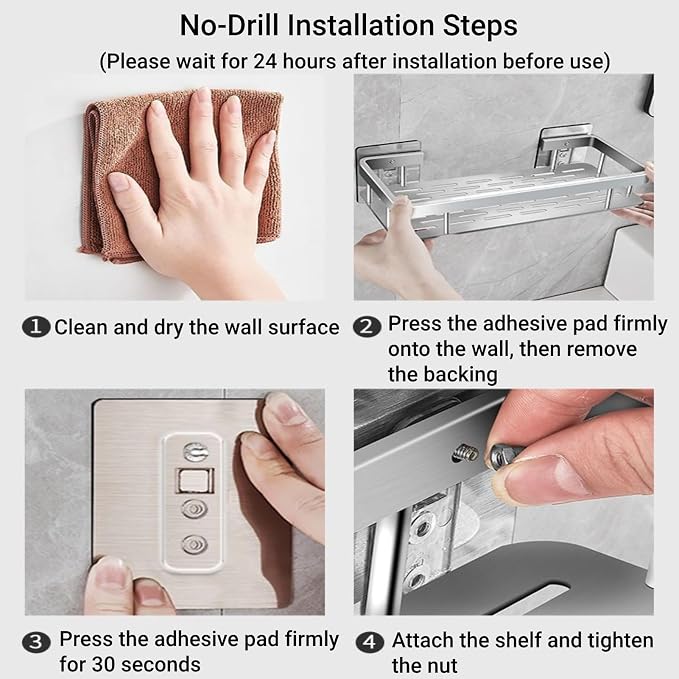 No-Drill Installation Steps
(Please wait for 24 hours after installation before use)

1 Clean and dry the wall surface

2 Press the adhesive pad firmly onto the wall, then remove the backing

3 Press the adhesive pad firmly for 30 seconds

4 Attach the shelf and tighten the nut