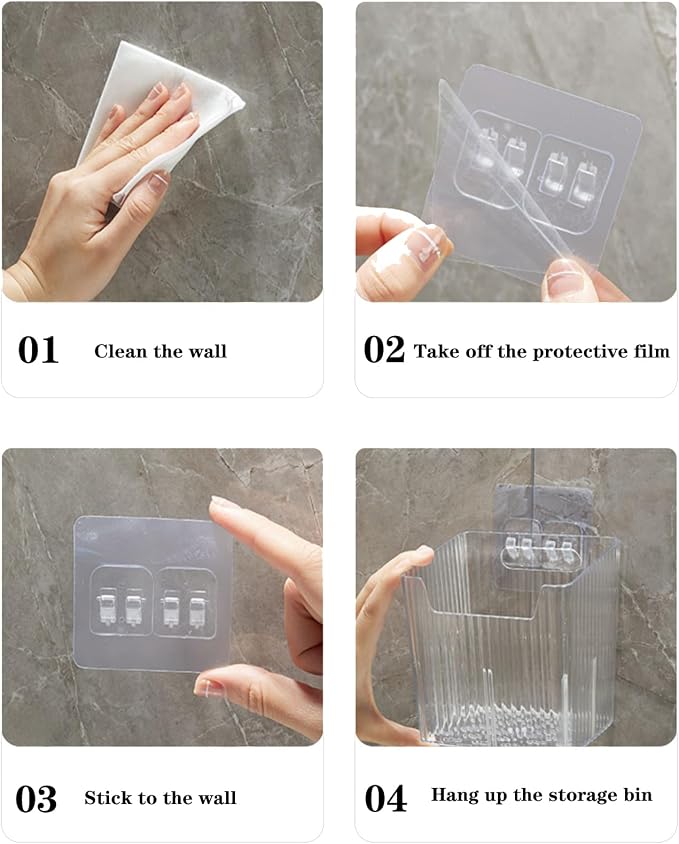 01 Clean the wall

02 Take off the protective film

03 Stick to the wall

04 Hang up the storage bin