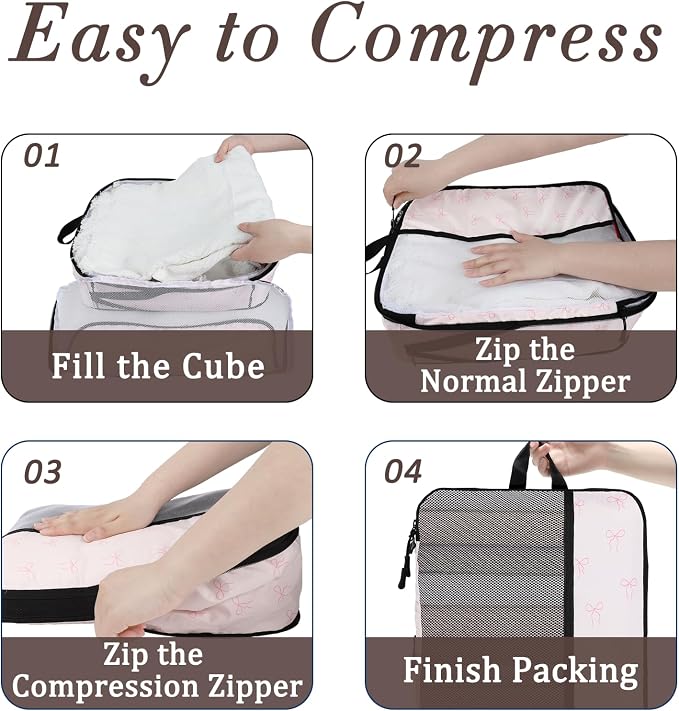 Easy to Compress

01

Fill the Cube

02

Zip the Normal Zipper

03

Zip the Compression Zipper

04

Finish Packing