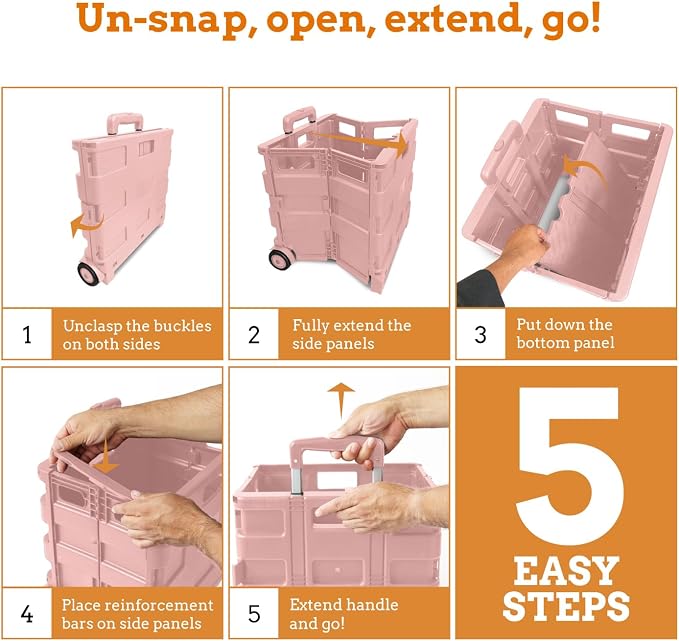 Un-snap, open, extend, go!

1 Unclasp the buckles on both sides

2 Fully extend the side panels

3 Put down the bottom panel

4 Place reinforcement bars on side panels

5 Extend handle and go!

5 EASY STEPS