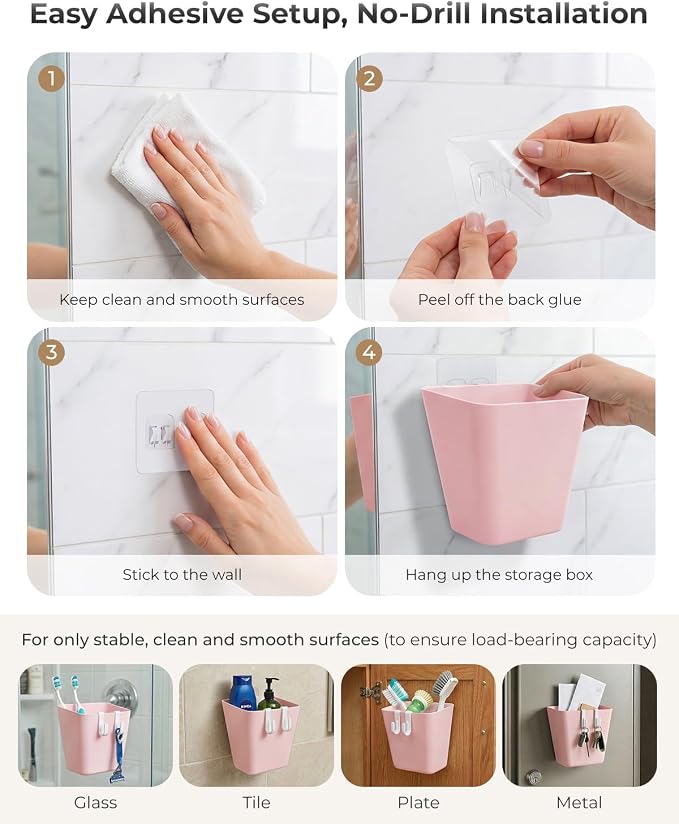 Easy Adhesive Setup, No-Drill Installation

1

Keep clean and smooth surfaces

2

Peel off the back glue

3

Stick to the wall

4

Hang up the storage box

For only stable, clean and smooth surfaces (to ensure load-bearing capacity)

Glass

Tile

Plate

Metal