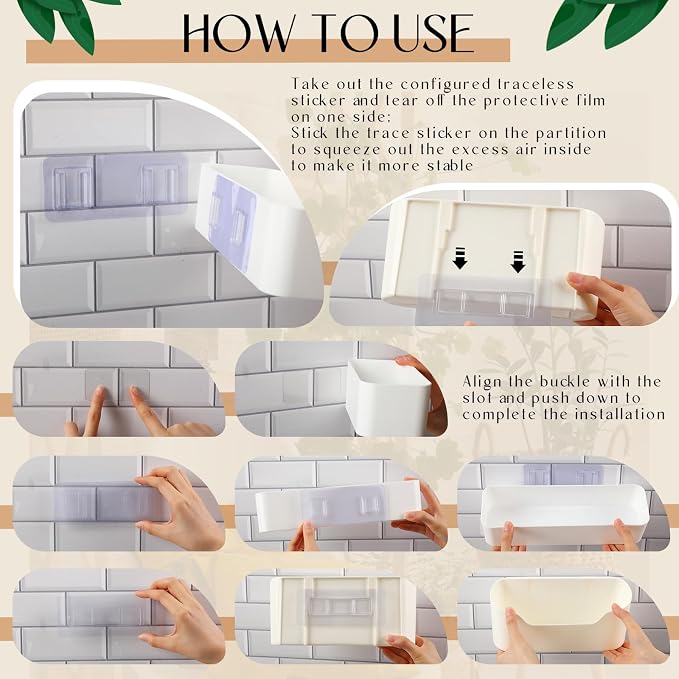 HOW TO USE

Take out the configured traceless sticker and tear off the protective film on one side;
Stick the trace sticker on the partition to squeeze out the excess air inside to make it more stable

Align the buckle with the slot and push down to complete the installation