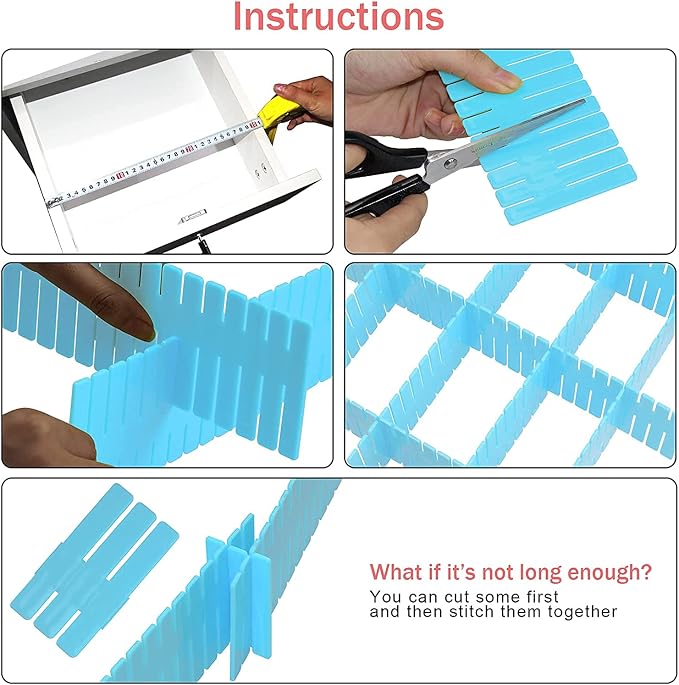 Instructions

What if it's not long enough?

You can cut some first and then stitch them together