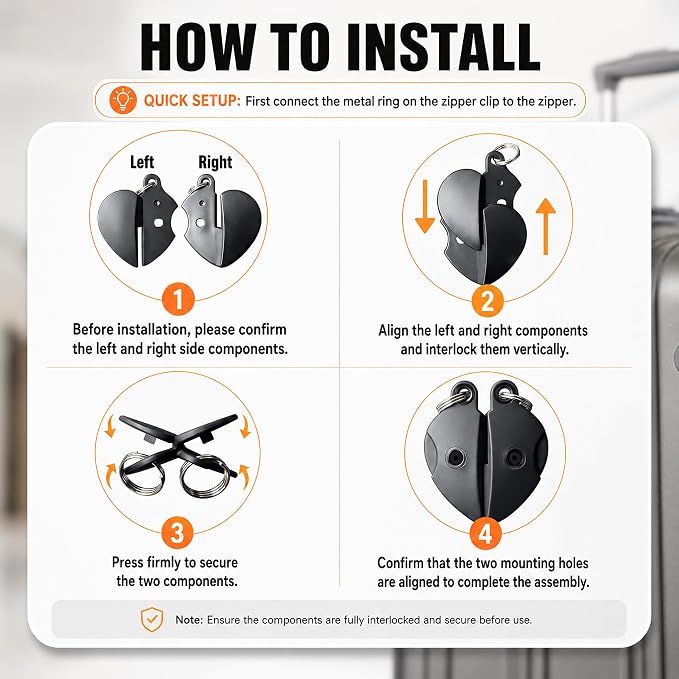 HOW TO INSTALL

QUICK SETUP: First connect the metal ring on the zipper clip to the zipper.

Left Right

1

Before installation, please confirm the left and right side components.

2

Align the left and right components and interlock them vertically.

3

Press firmly to secure the two components.

4

Confirm that the two mounting holes are aligned to complete the assembly.

Note: Ensure the components are fully interlocked and secure before use.