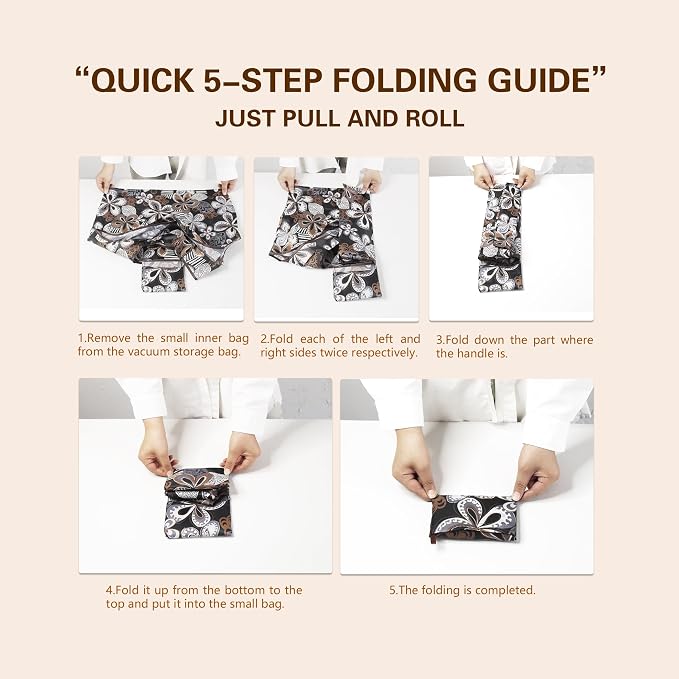 "QUICK 5-STEP FOLDING GUIDE"
JUST PULL AND ROLL

1.Remove the small inner bag from the vacuum storage bag.

2.Fold each of the left and right sides twice respectively.

3.Fold down the part where the handle is.

4.Fold it up from the bottom to the top and put it into the small bag.

5.The folding is completed.