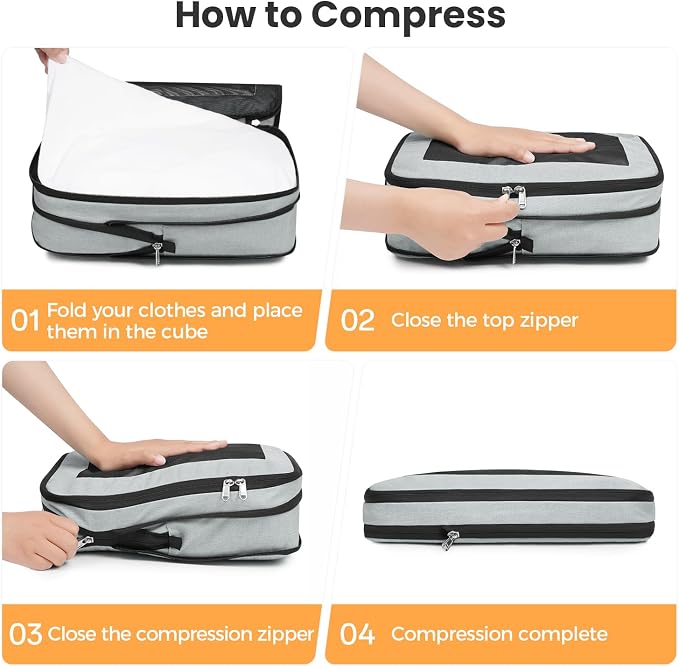 How to Compress

01 Fold your clothes and place them in the cube

02 Close the top zipper

03 Close the compression zipper

04 Compression complete