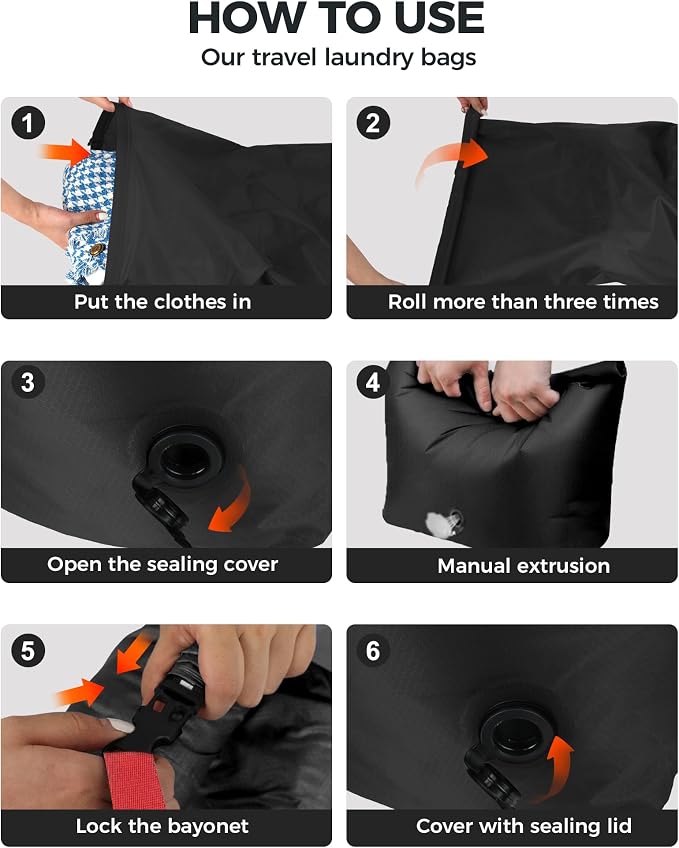 HOW TO USE
Our travel laundry bags

1
Put the clothes in

2
Roll more than three times

3
Open the sealing cover

4
Manual extrusion

5
Lock the bayonet

6
Cover with sealing lid