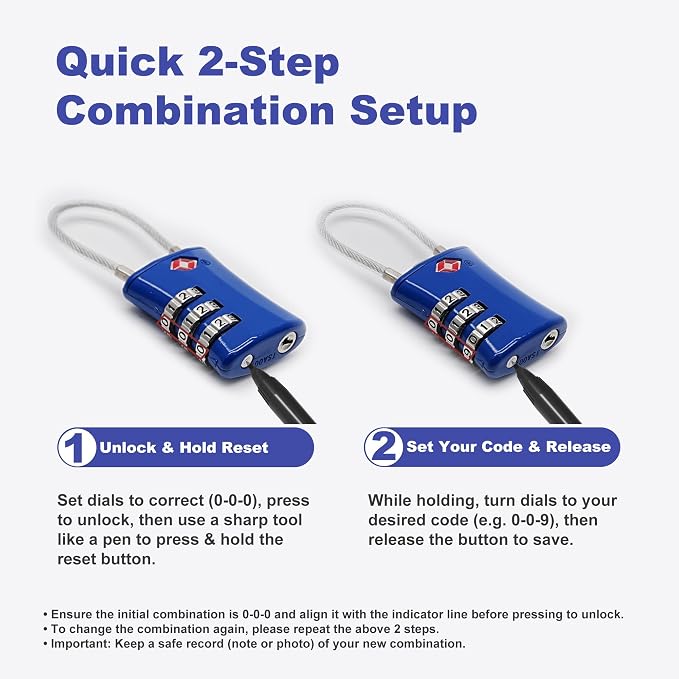 Quick 2-Step Combination Setup

1 Unlock & Hold Reset

Set dials to correct (0-0-0), press to unlock, then use a sharp tool like a pen to press & hold the reset button.

2 Set Your Code & Release

While holding, turn dials to your desired code (e.g. 0-0-9), then release the button to save.

• Ensure the initial combination is 0-0-0 and align it with the indicator line before pressing to unlock.
• To change the combination again, please repeat the above 2 steps.
• Important: Keep a safe record (note or photo) of your new combination.