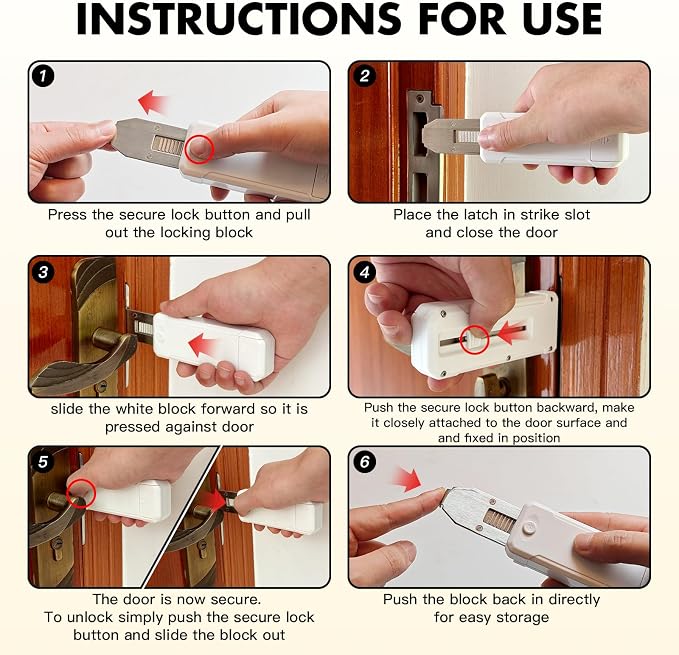 INSTRUCTIONS FOR USE

1

Press the secure lock button and pull out the locking block

2

Place the latch in strike slot and close the door

3

slide the white block forward so it is pressed against door

4

Push the secure lock button backward, make it closely attached to the door surface and and fixed in position

5

The door is now secure. To unlock simply push the secure lock button and slide the block out

6

Push the block back in directly for easy storage