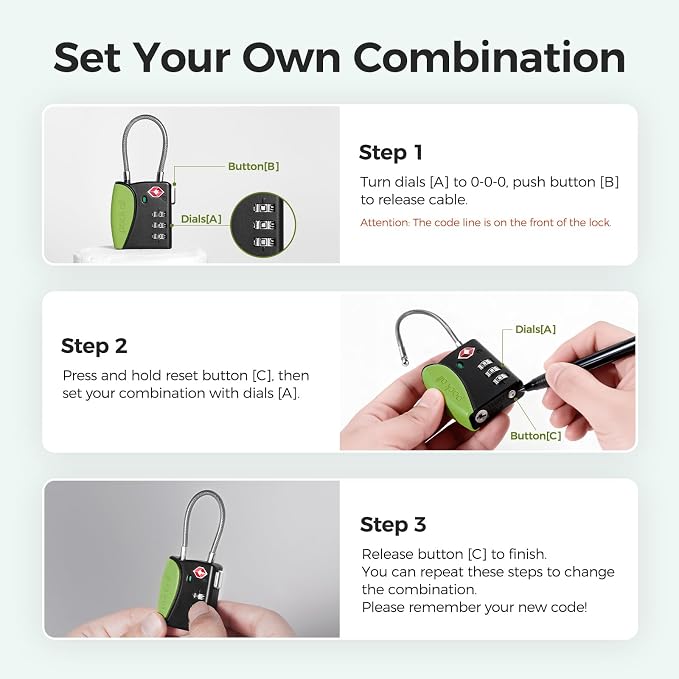 Set Your Own Combination

Button[B]

Dials[A]

Step 1

Turn dials [A] to 0-0-0, push button [B] to release cable.

Attention: The code line is on the front of the lock.

Step 2

Press and hold reset button [C], then set your combination with dials [A].

Dials[A]

Button[C]

Step 3

Release button [C] to finish.
You can repeat these steps to change the combination.
Please remember your new code!