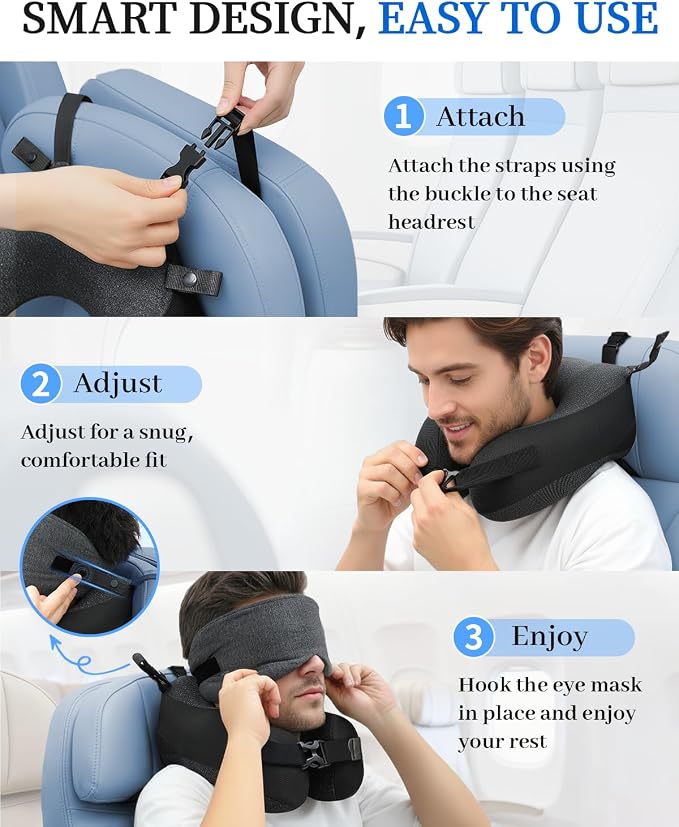 SMART DESIGN, EASY TO USE

1 Attach

Attach the straps using the buckle to the seat headrest

2 Adjust

Adjust for a snug, comfortable fit

3 Enjoy

Hook the eye mask in place and enjoy your rest