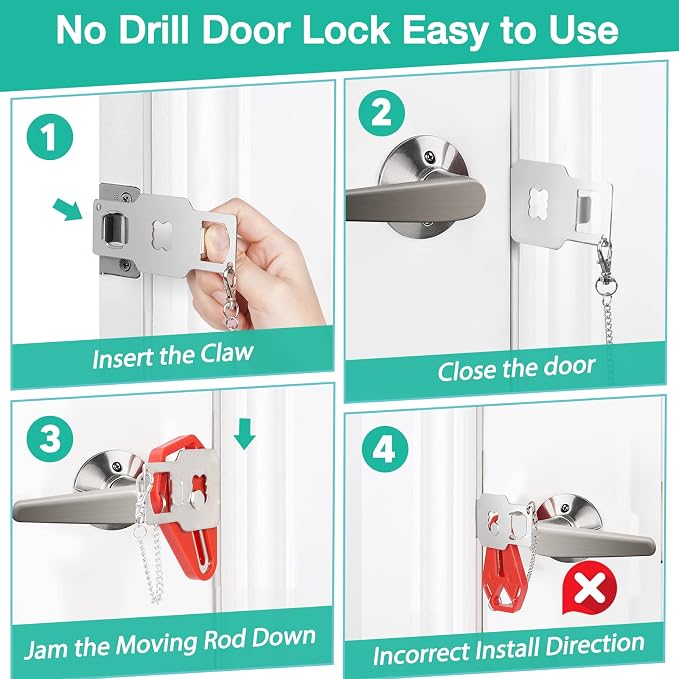 No Drill Door Lock Easy to Use

1

Insert the Claw

2

Close the door

3

Jam the Moving Rod Down

4

Incorrect Install Direction