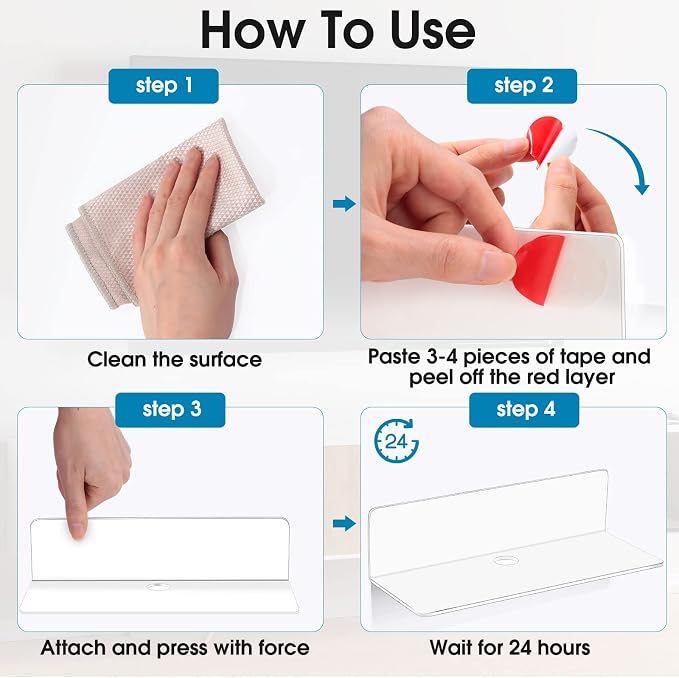 How To Use

step 1

Clean the surface

step 2

Paste 3-4 pieces of tape and peel off the red layer

step 3

Attach and press with force

step 4

24

Wait for 24 hours