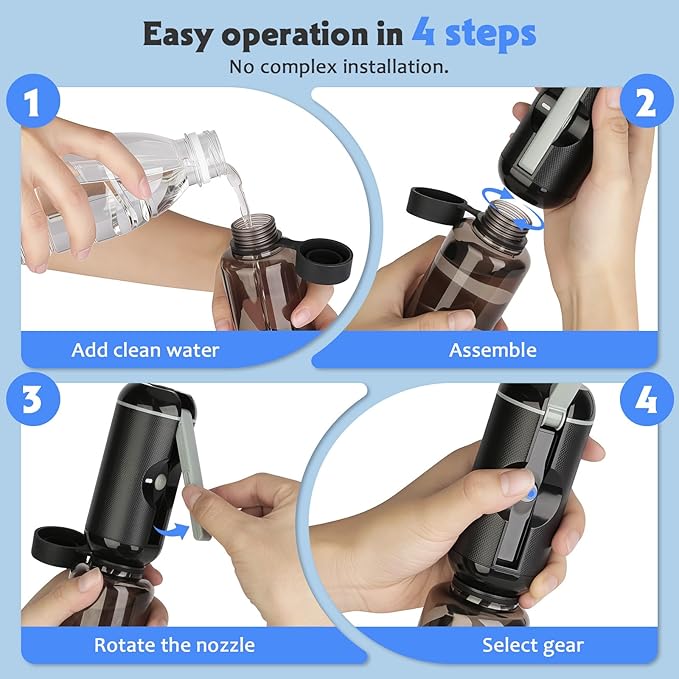 Easy operation in 4 steps
No complex installation.

1
Add clean water

2
Assemble

3
Rotate the nozzle

4
Select gear