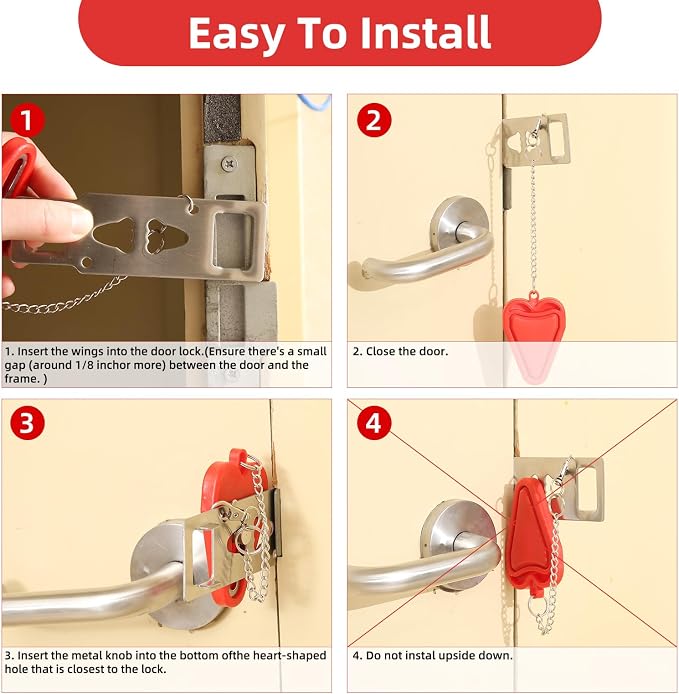 Easy To Install

1

1. Insert the wings into the door lock.(Ensure there's a small gap (around 1/8 inchor more) between the door and the frame. )

2

2. Close the door.

3

3. Insert the metal knob into the bottom ofthe heart-shaped hole that is closest to the lock.

4

4. Do not instal upside down.