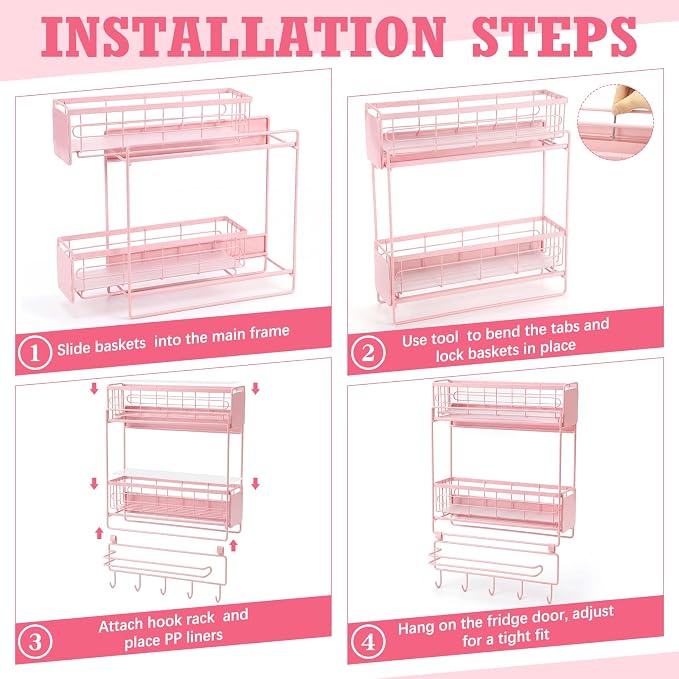 INSTALLATION STEPS

1 Slide baskets into the main frame

2 Use tool to bend the tabs and lock baskets in place

3 Attach hook rack and place PP liners

4 Hang on the fridge door, adjust for a tight fit