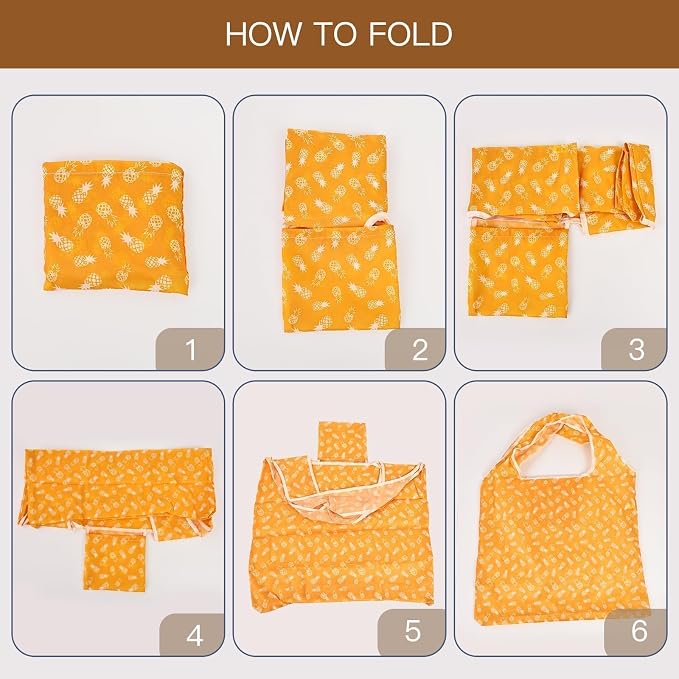 HOW TO FOLD

1

2

3

4

5

6