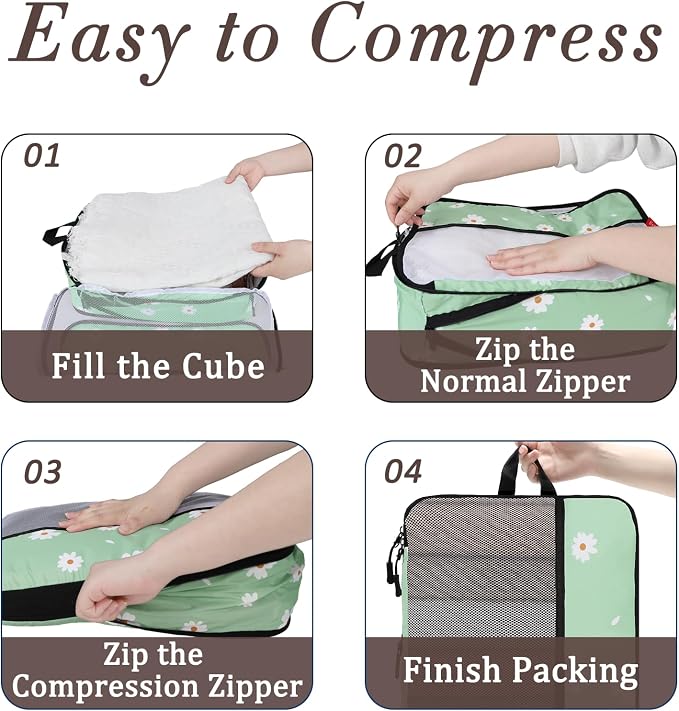 Easy to Compress

01

Fill the Cube

02

Zip the Normal Zipper

03

Zip the Compression Zipper

04

Finish Packing