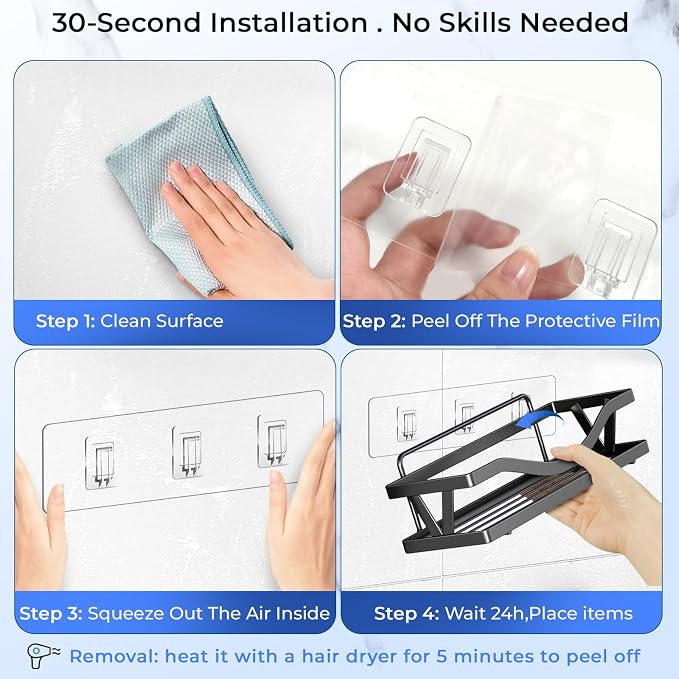 30-Second Installation . No Skills Needed

Step 1: Clean Surface

Step 2: Peel Off The Protective Film

Step 3: Squeeze Out The Air Inside

Step 4: Wait 24h,Place items

Removal: heat it with a hair dryer for 5 minutes to peel off