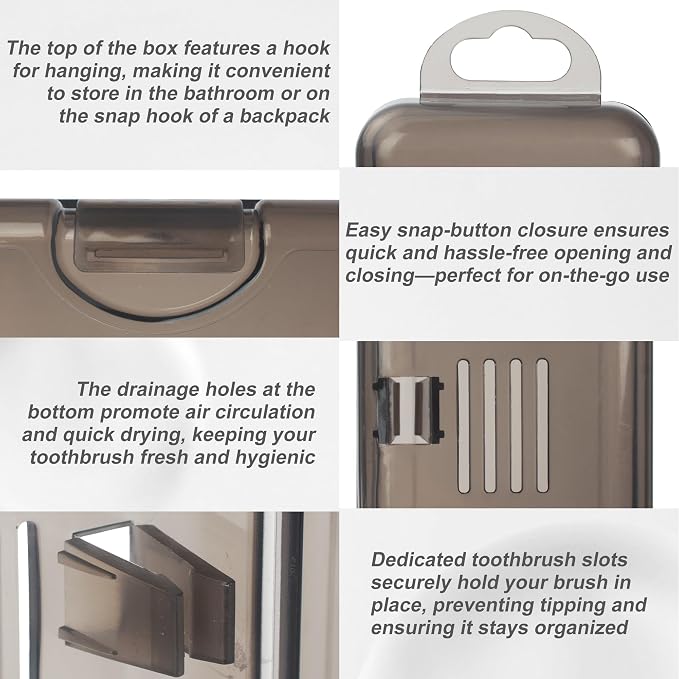 The top of the box features a hook for hanging, making it convenient to store in the bathroom or on the snap hook of a backpack

Easy snap-button closure ensures quick and hassle-free opening and closing—perfect for on-the-go use

The drainage holes at the bottom promote air circulation and quick drying, keeping your toothbrush fresh and hygienic

Dedicated toothbrush slots securely hold your brush in place, preventing tipping and ensuring it stays organized