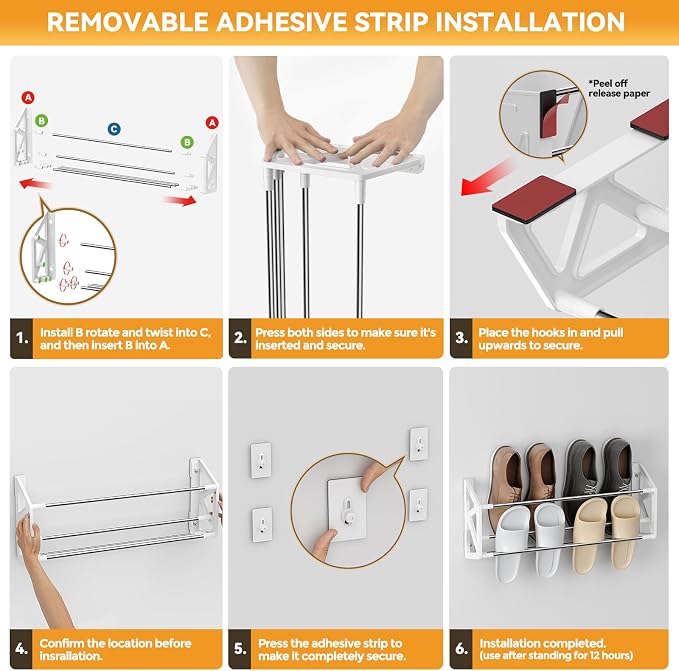 REMOVABLE ADHESIVE STRIP INSTALLATION

A
B
C
B
A

1. Install B rotate and twist into C, and then insert B into A.

2. Press both sides to make sure it's inserted and secure.

*Peel off release paper

3. Place the hooks in and pull upwards to secure.

4. Confirm the location before insrallation.

5. Press the adhesive strip to make it completely secure.

6. Installation completed. (use after standing for 12 hours)