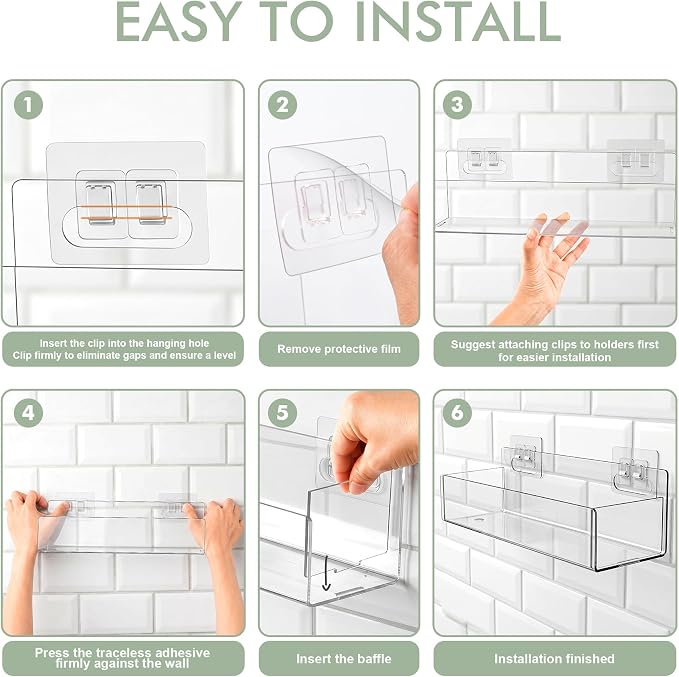 EASY TO INSTALL

1

Insert the clip into the hanging hole
Clip firmly to eliminate gaps and ensure a level

2

Remove protective film

3

Suggest attaching clips to holders first for easier installation

4

Press the traceless adhesive firmly against the wall

5

Insert the baffle

6

Installation finished