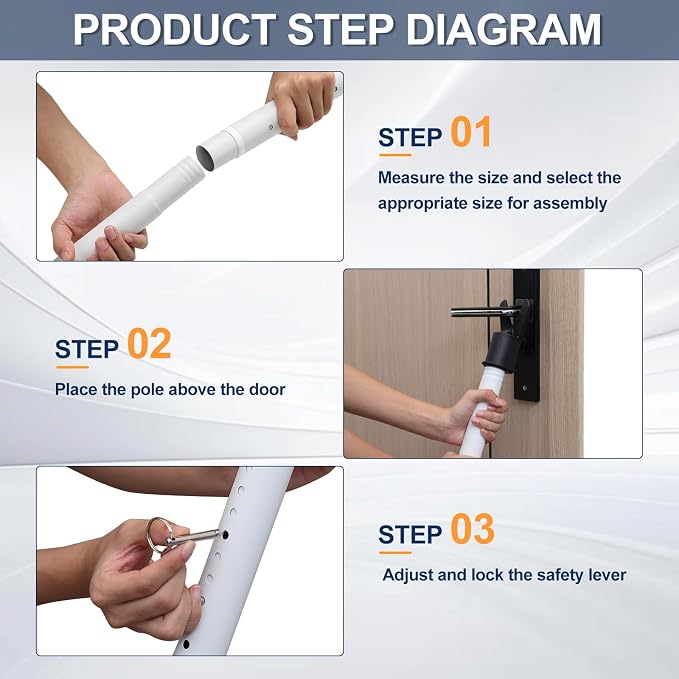 PRODUCT STEP DIAGRAM

STEP 01

Measure the size and select the appropriate size for assembly

STEP 02

Place the pole above the door

STEP 03

Adjust and lock the safety lever