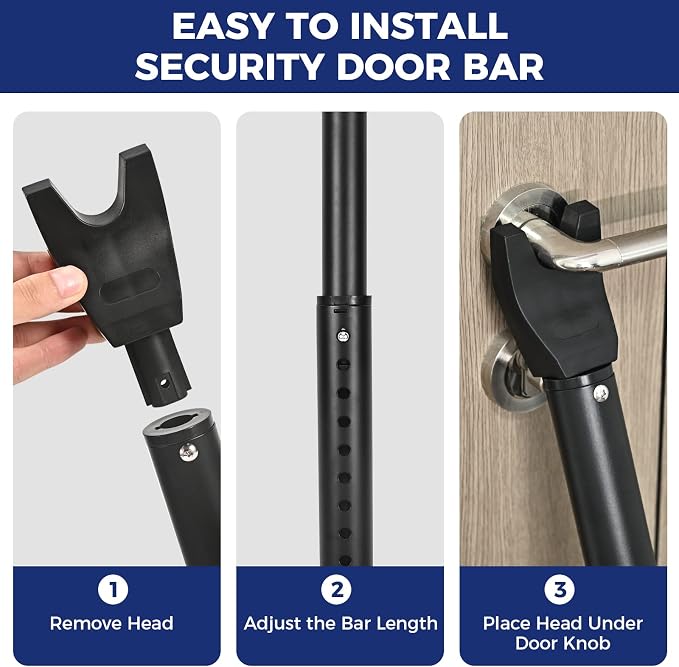 EASY TO INSTALL
SECURITY DOOR BAR

1
Remove Head

2
Adjust the Bar Length

3
Place Head Under Door Knob