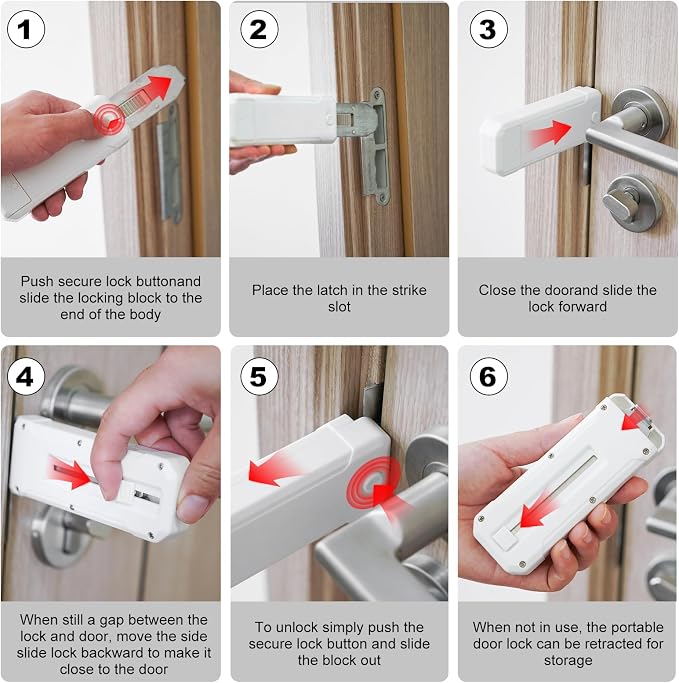 1

Push secure lock buttonand slide the locking block to the end of the body

2

Place the latch in the strike slot

3

Close the doorand slide the lock forward

4

When still a gap between the lock and door, move the side slide lock backward to make it close to the door

5

To unlock simply push the secure lock button and slide the block out

6

When not in use, the portable door lock can be retracted for storage