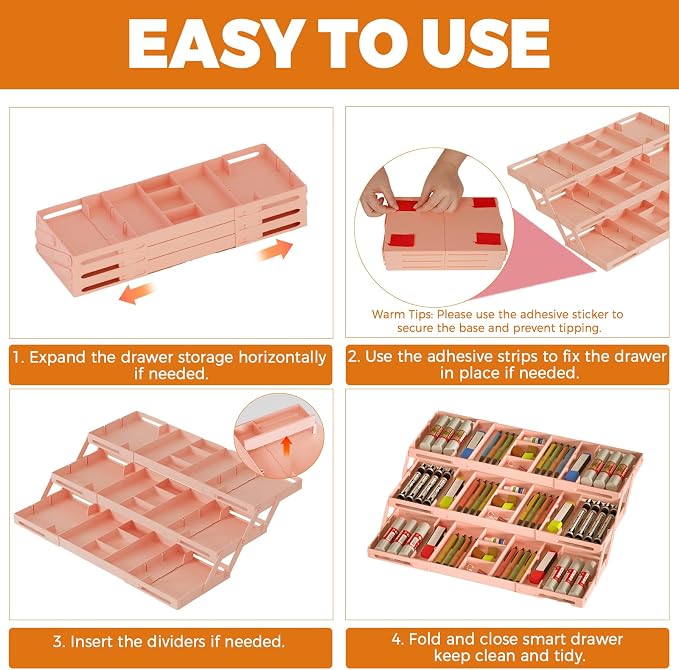 EASY TO USE

Warm Tips: Please use the adhesive sticker to secure the base and prevent tipping.

1. Expand the drawer storage horizontally if needed.

2. Use the adhesive strips to fix the drawer in place if needed.

3. Insert the dividers if needed.

4. Fold and close smart drawer keep clean and tidy.