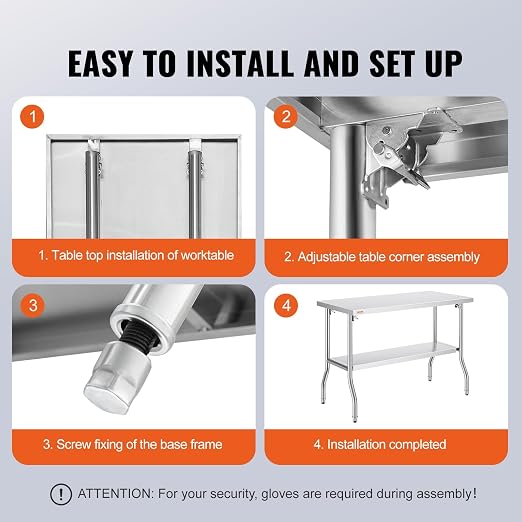 EASY TO INSTALL AND SET UP

1

1. Table top installation of worktable

2

2. Adjustable table corner assembly

3

3. Screw fixing of the base frame

4

4. Installation completed

! ATTENTION: For your security, gloves are required during assembly!