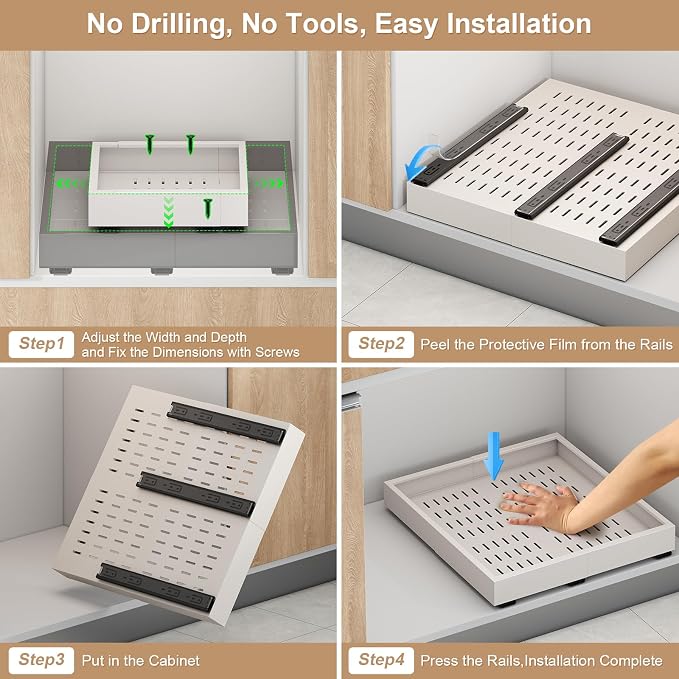 No Drilling, No Tools, Easy Installation

Step1 Adjust the Width and Depth and Fix the Dimensions with Screws

Step2 Peel the Protective Film from the Rails

Step3 Put in the Cabinet

Step4 Press the Rails,Installation Complete