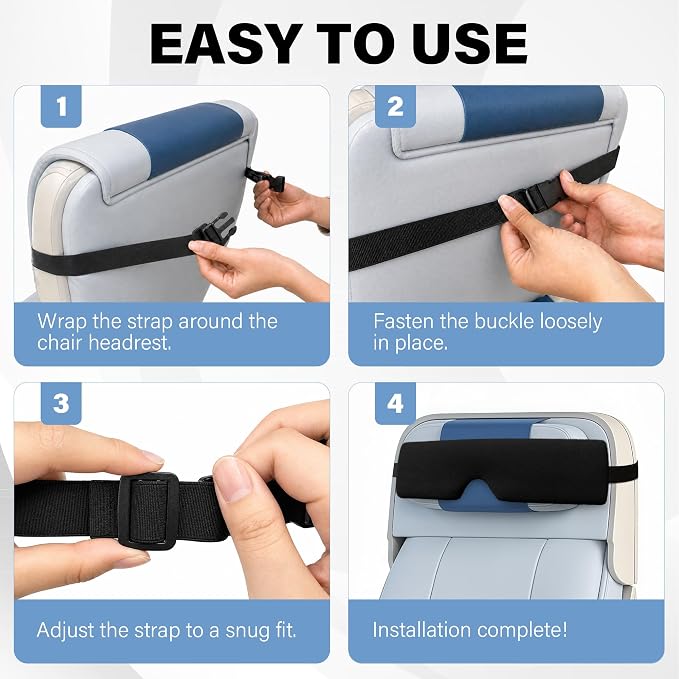 EASY TO USE

1

Wrap the strap around the chair headrest.

2

Fasten the buckle loosely in place.

3

Adjust the strap to a snug fit.

4

Installation complete!