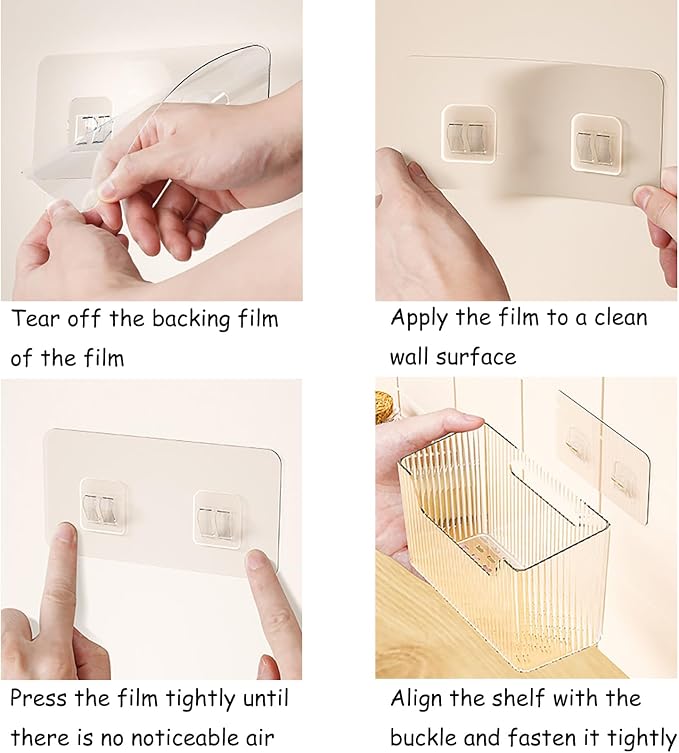 Tear off the backing film of the film

Apply the film to a clean wall surface

Press the film tightly until there is no noticeable air

Align the shelf with the buckle and fasten it tightly