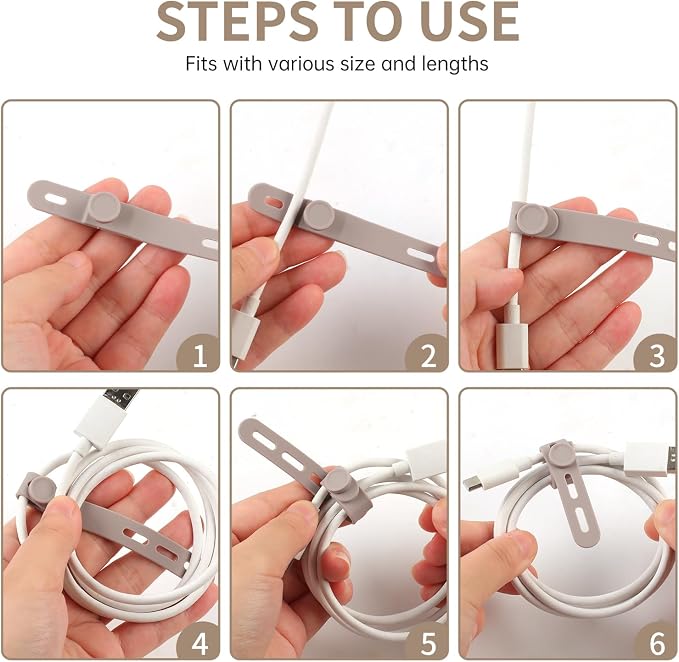 STEPS TO USE

Fits with various size and lengths

1

2

3

4

5

6