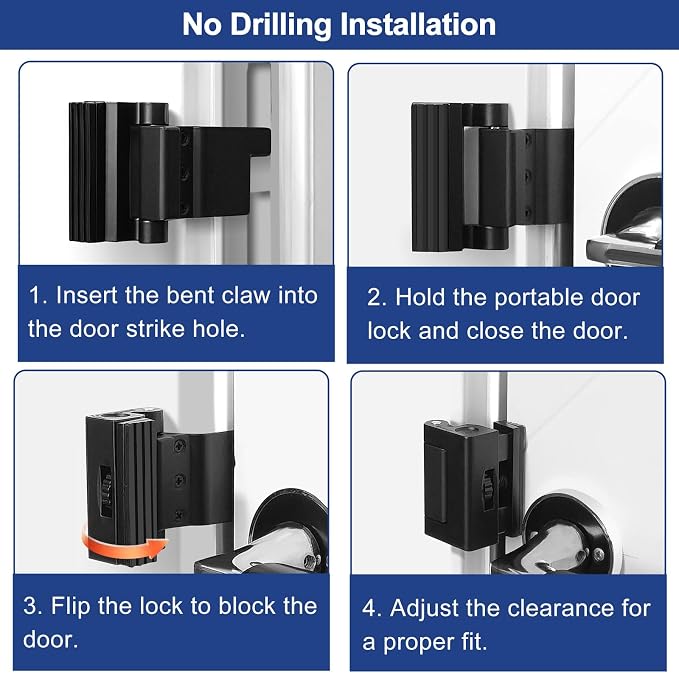 No Drilling Installation

1. Insert the bent claw into the door strike hole.

2. Hold the portable door lock and close the door.

3. Flip the lock to block the door.

4. Adjust the clearance for a proper fit.