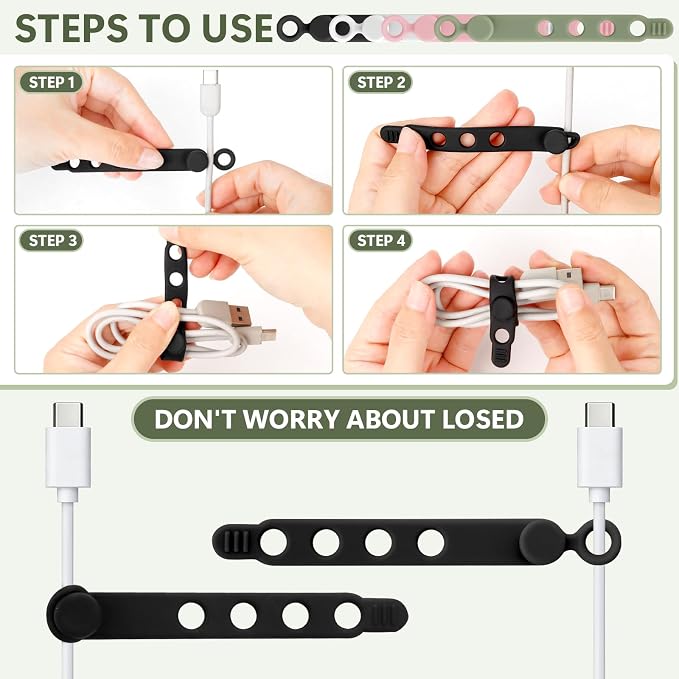 STEPS TO USE

STEP 1

STEP 2

STEP 3

STEP 4

DON'T WORRY ABOUT LOSED